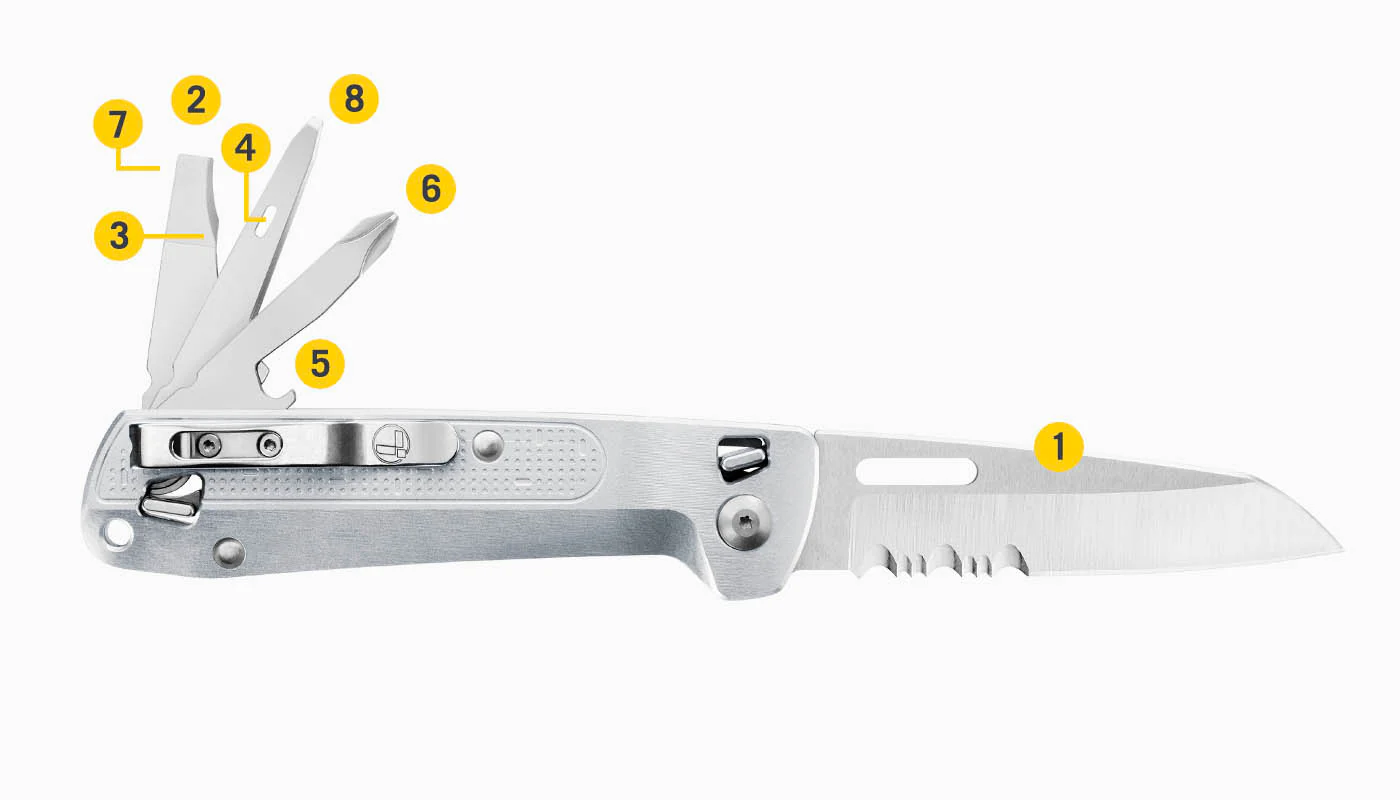 7
2
8
4
6
3
5
1